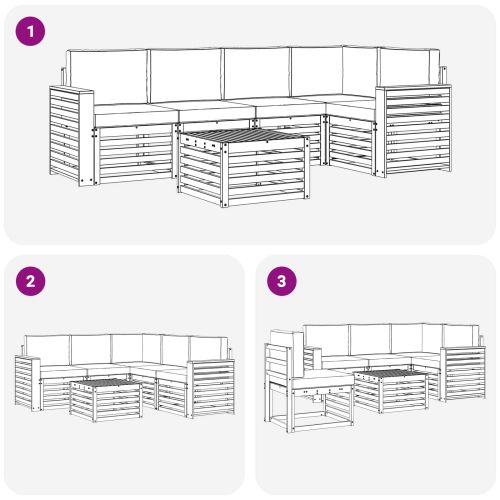 1

2

3