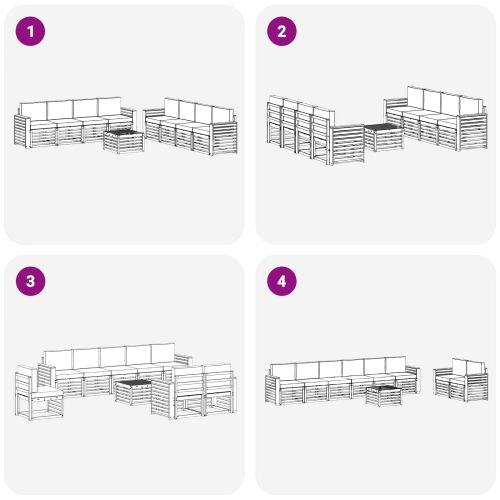 1

2

3

4