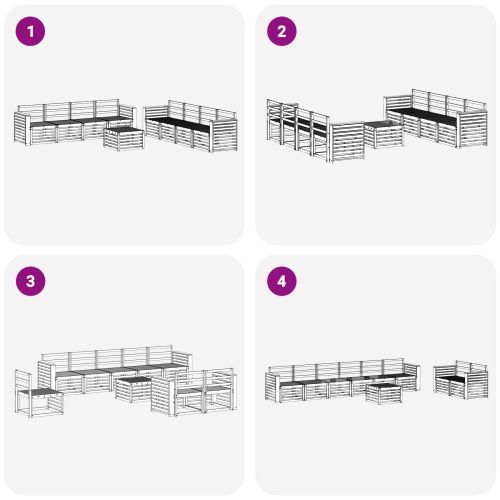 1

2

3

4