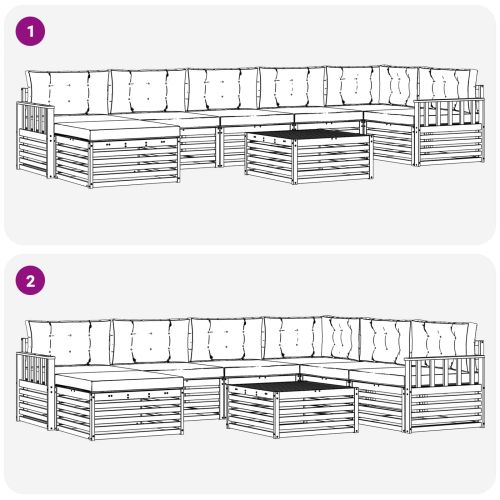 1

2