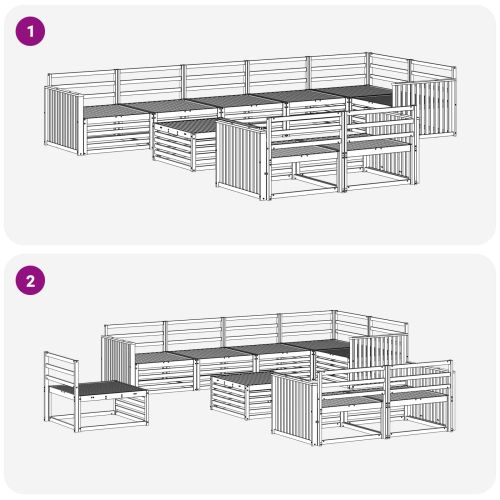 1

2