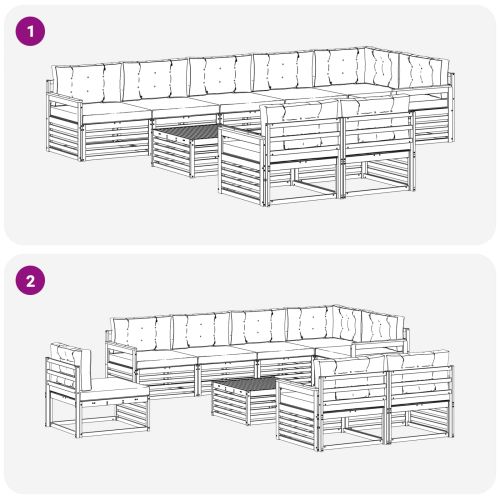 1

2