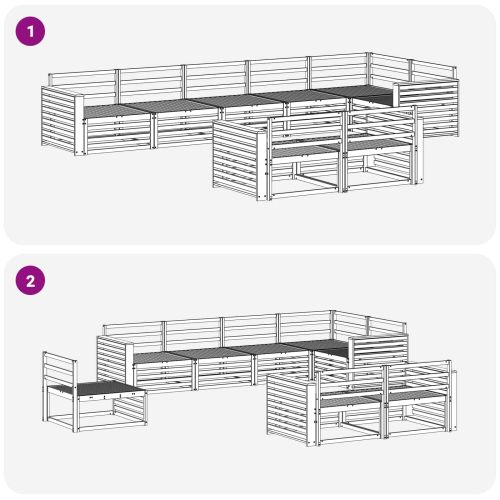 1

2