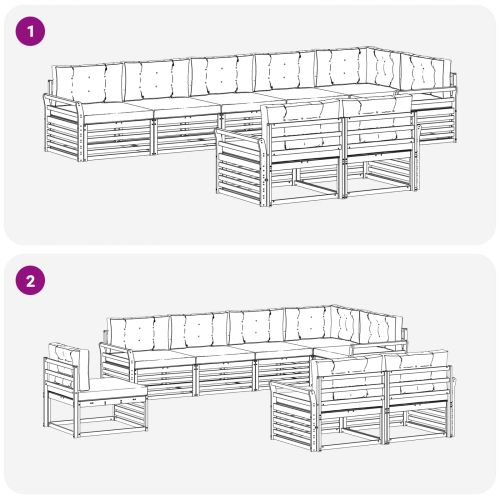 1

2