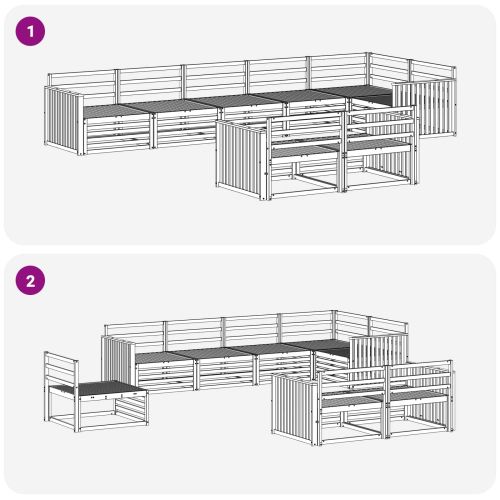 1

2