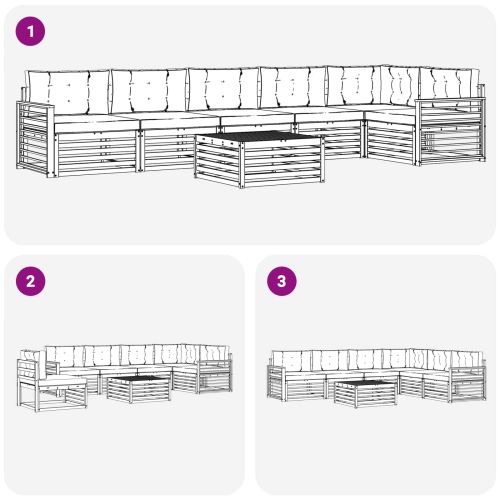 1

2

3