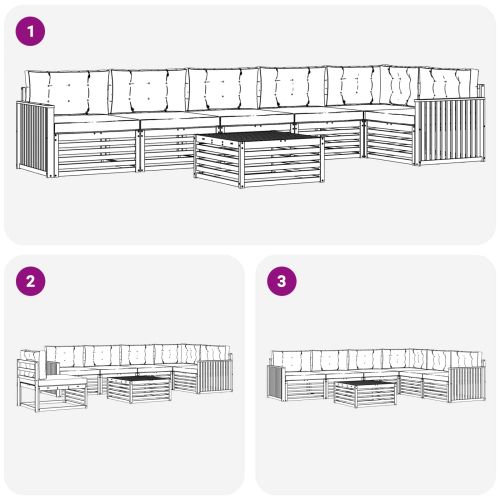 1

2

3