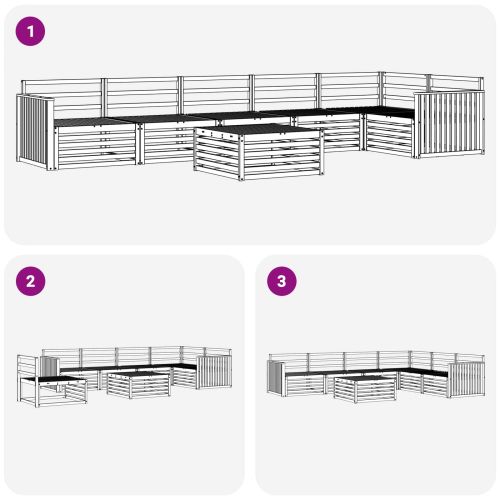 1

2

3