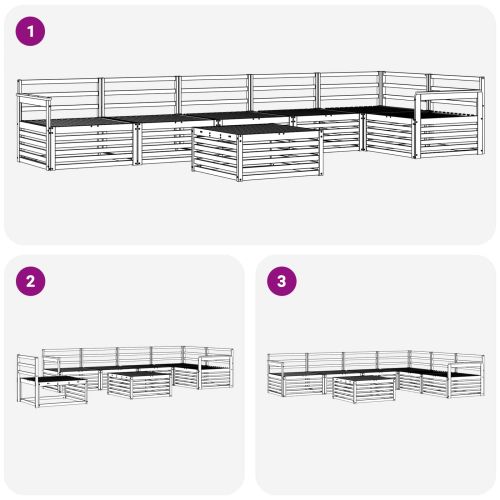 1

2

3