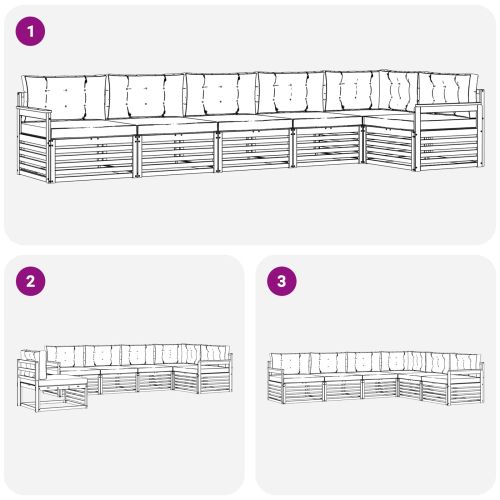 1

2

3