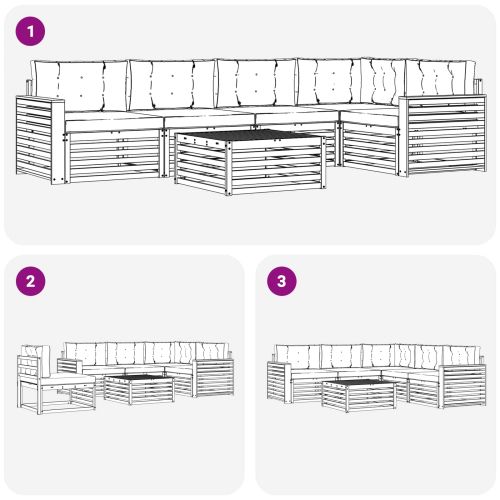 1

2

3