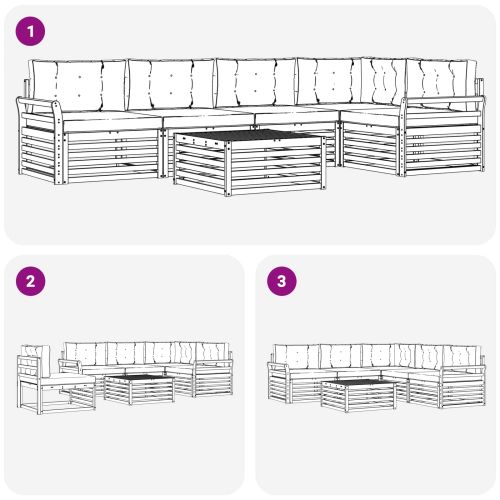 1

2

3