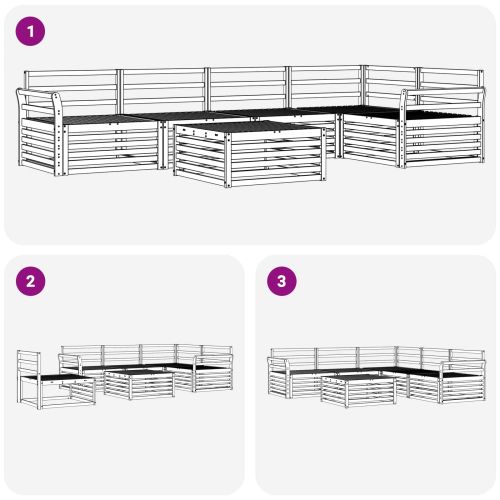 1

2

3