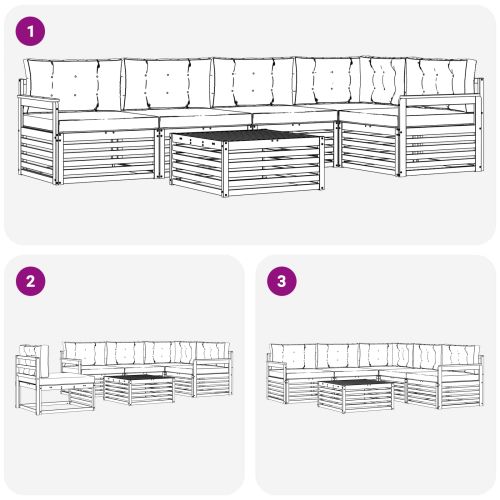 1

2

3