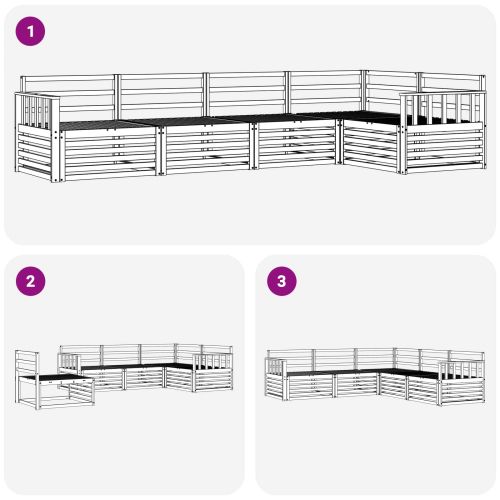 1

2

3