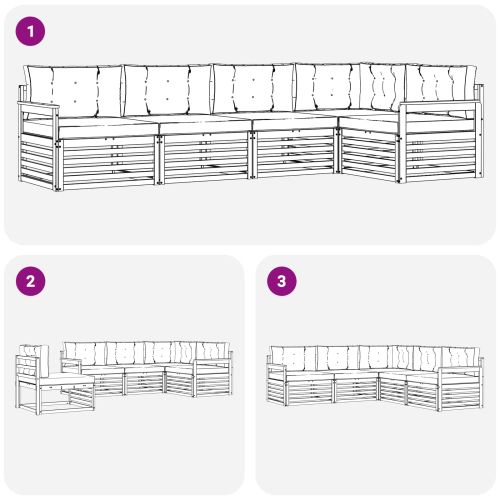 1

2

3