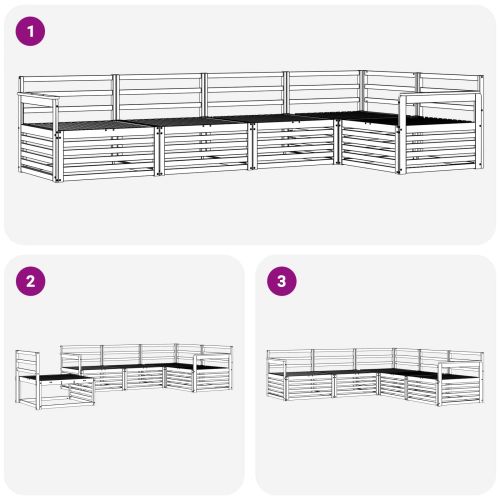 1

2

3