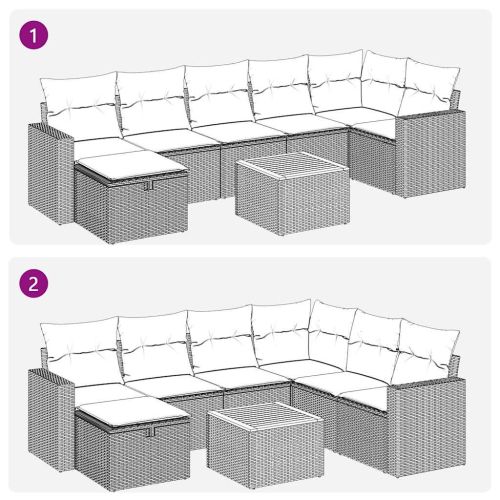 1

2