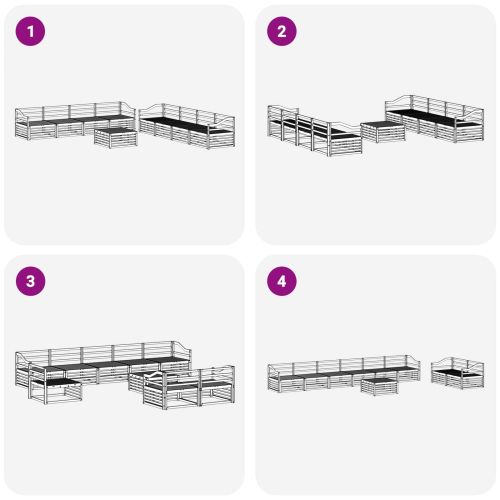 1

2

3

4