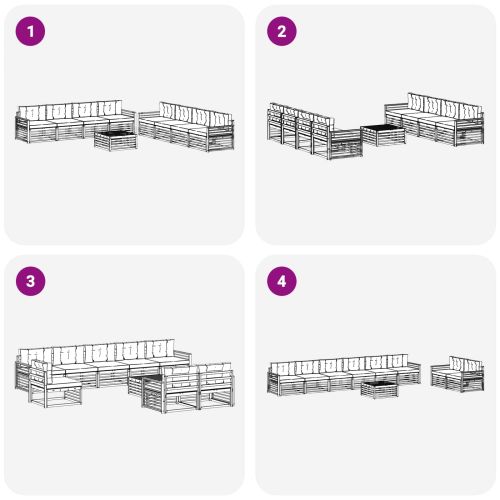 1

2

3

4