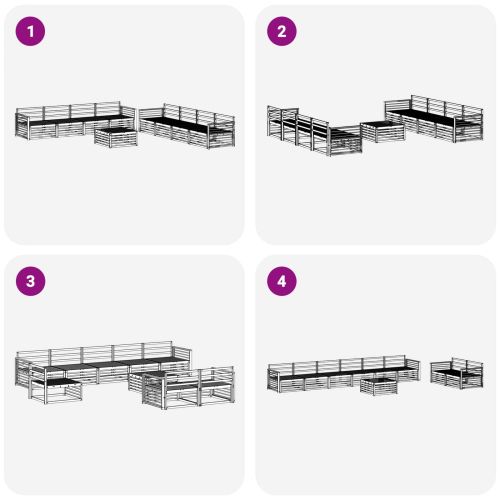 1

2

3

4