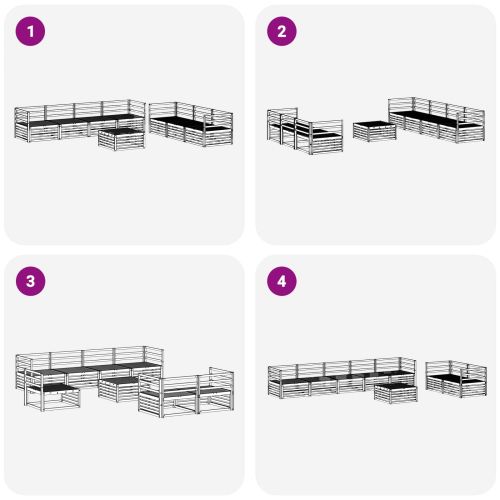 1

2

3

4