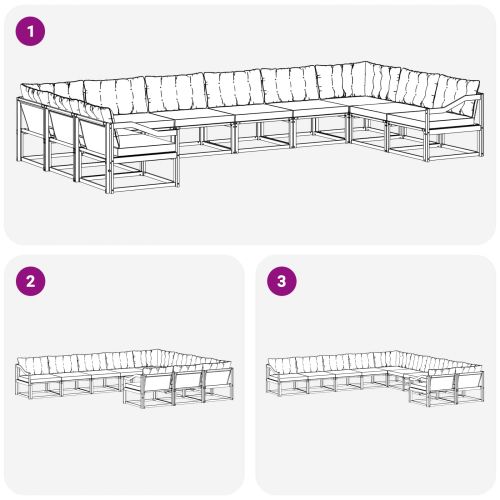 1

2

3