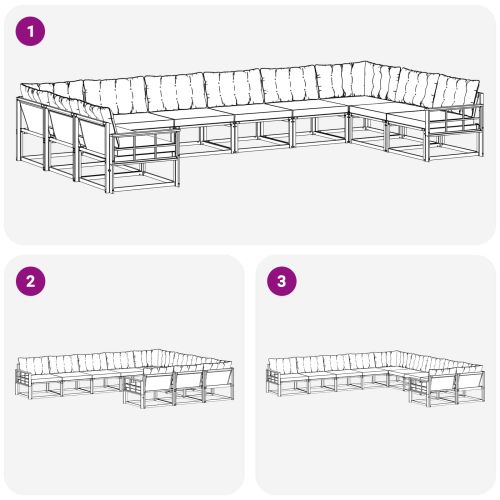 1

2

3