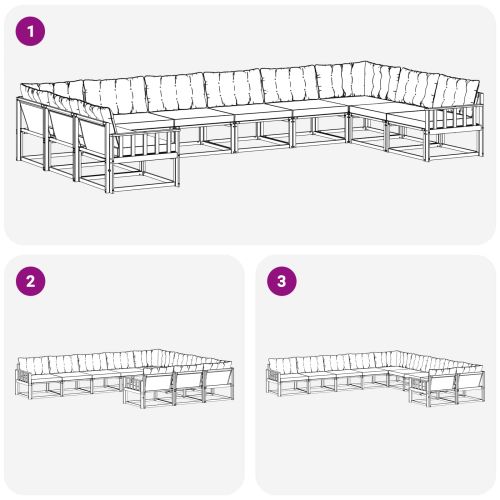 1

2

3