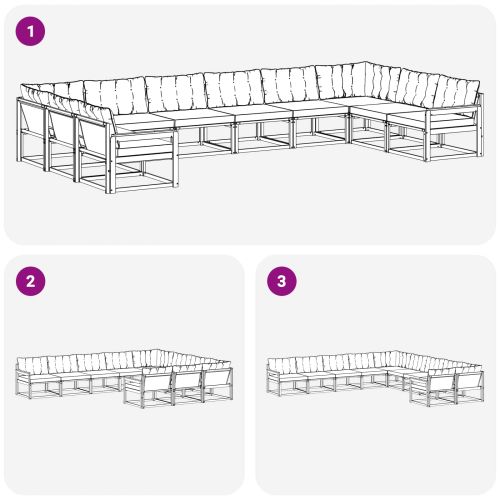 1

2

3