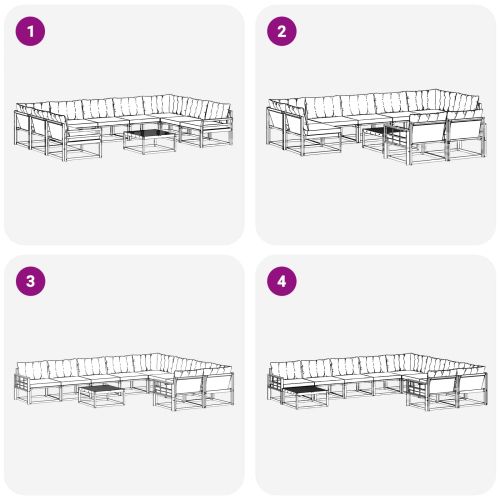 1

2

3

4