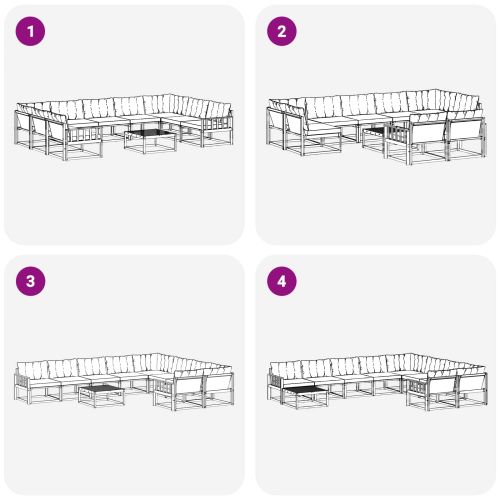 1

2

3

4