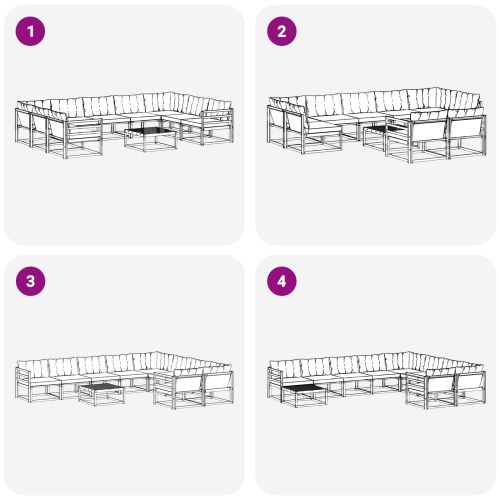 1

2

3

4