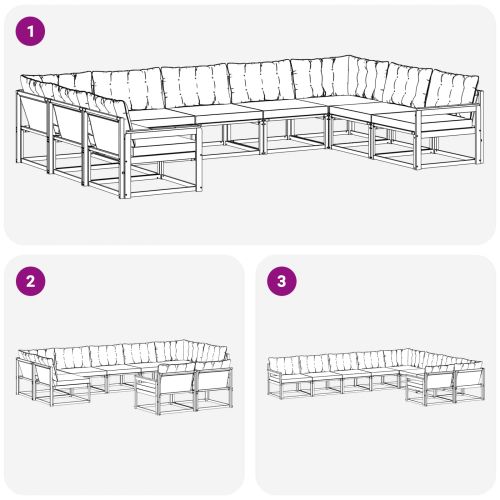 1

2

3