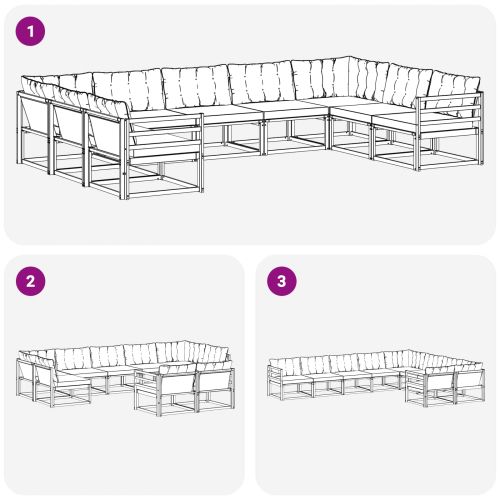 1

2

3