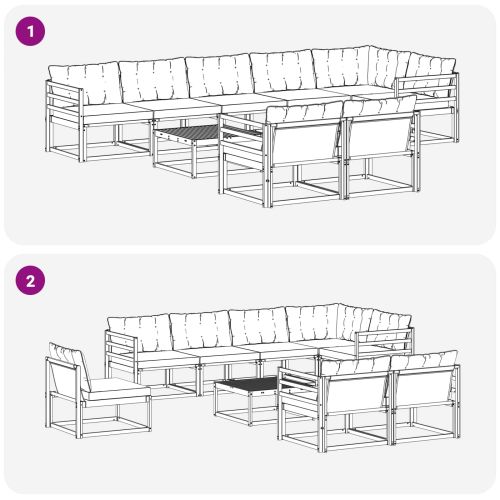 1

2