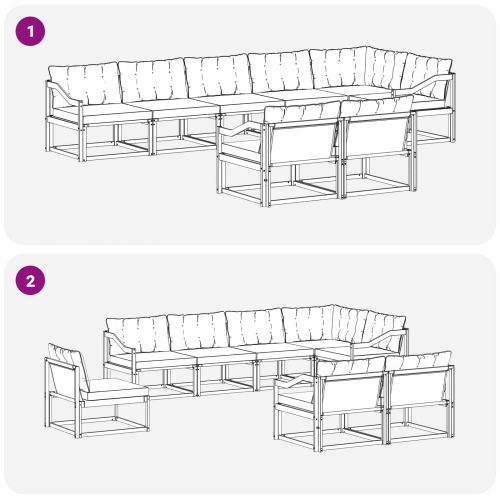 1

2