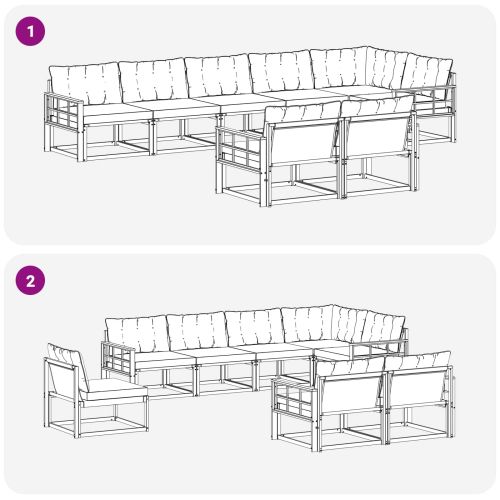 1

2