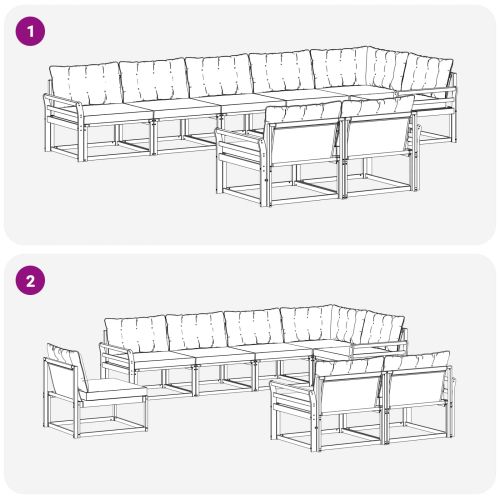 1

2