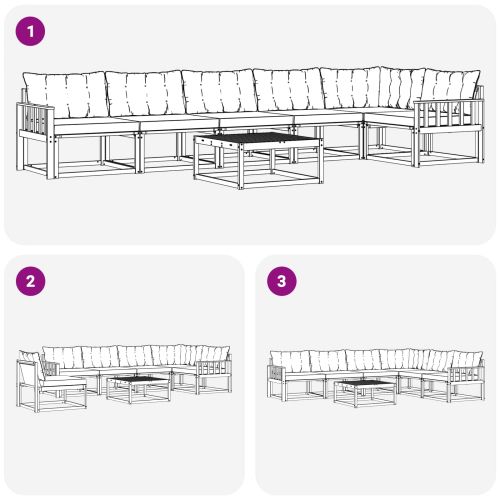 1

2

3