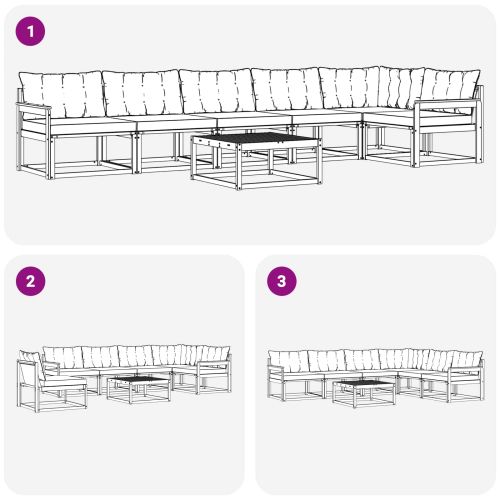 1

2

3