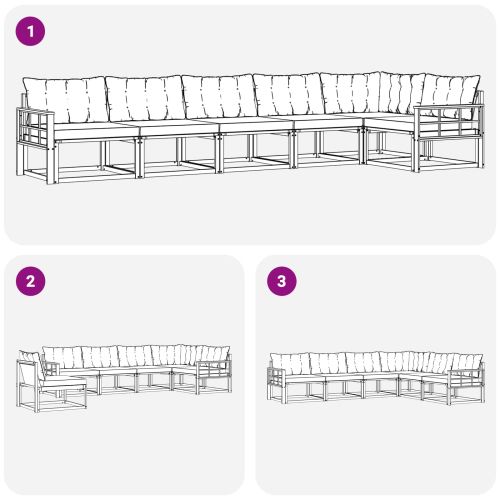 1

2

3