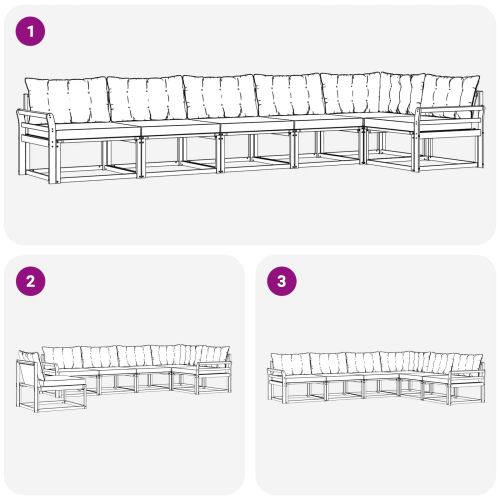 1

2

3