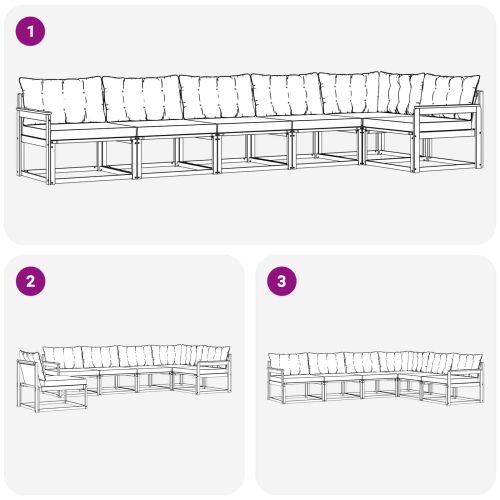 1

2

3