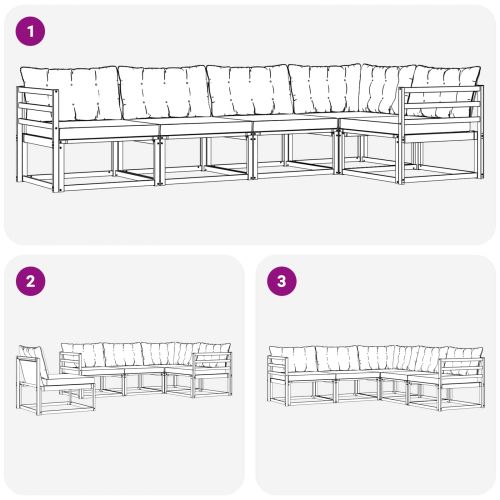 1

2

3