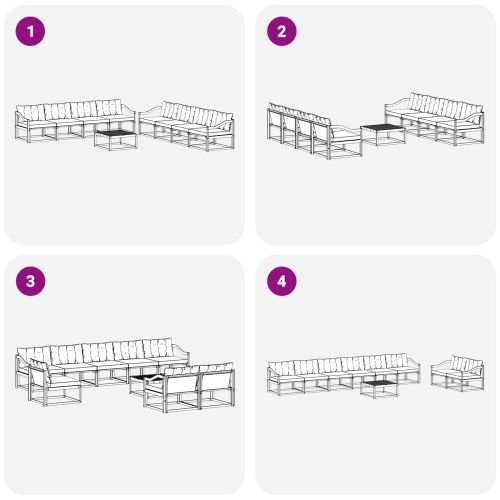 1

2

3

4