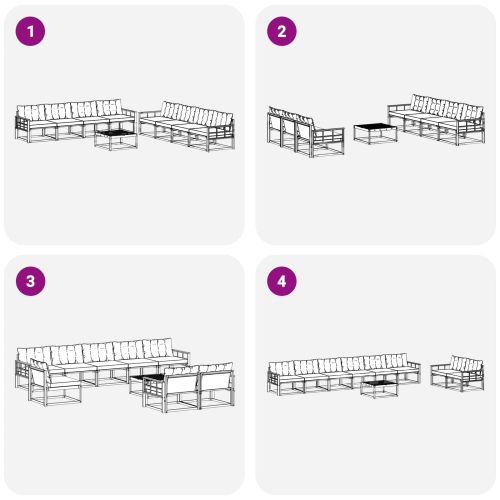 1

2

3

4