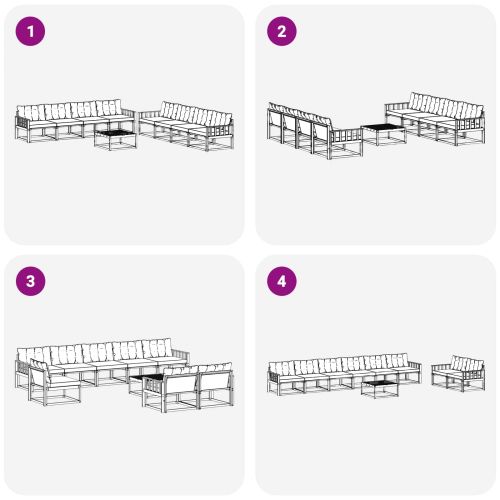 1

2

3

4