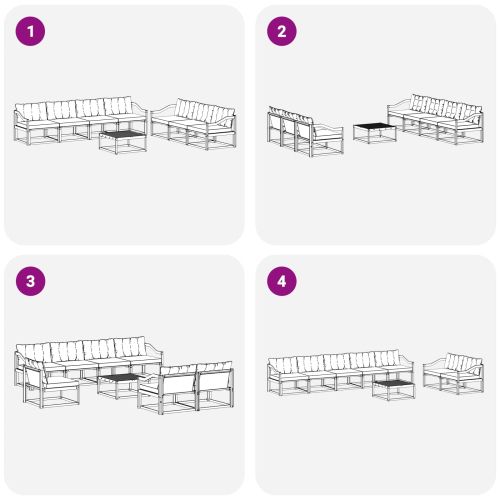 1

2

3

4