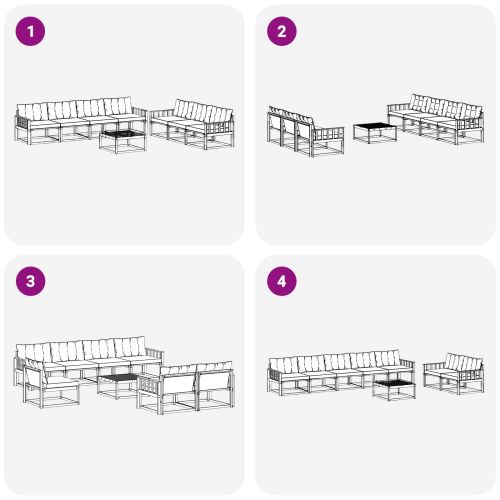 1

2

3

4